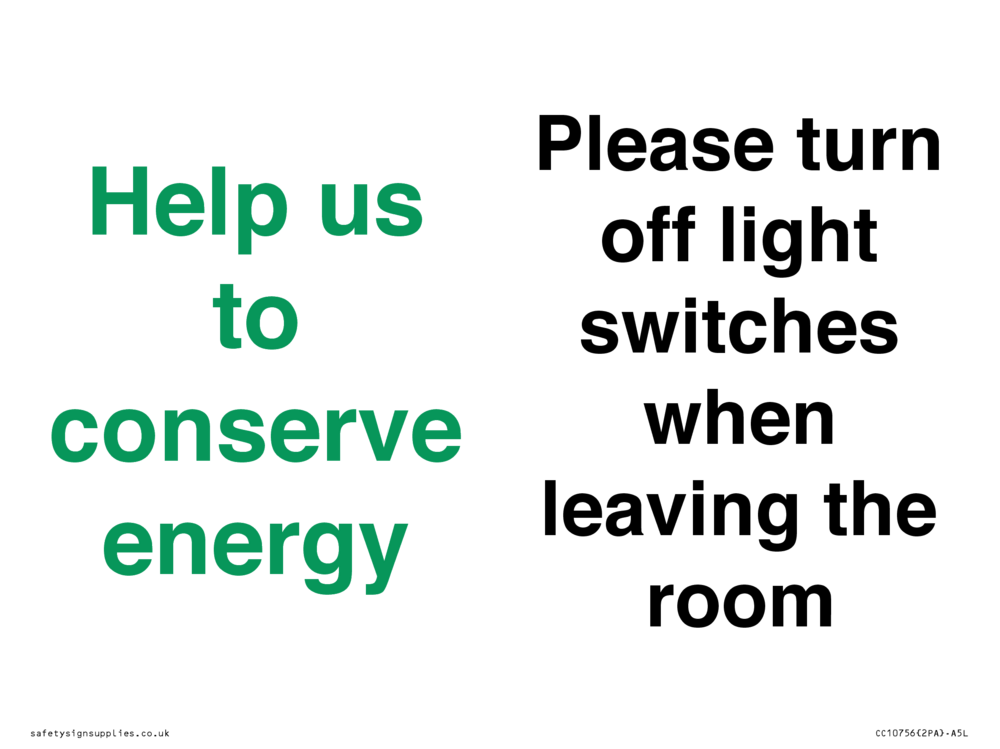 Help us to conserve energy

Please turn off light switches when leaving the room

safetysignsupplies.co.uk

CC10756(2PA)-A5L